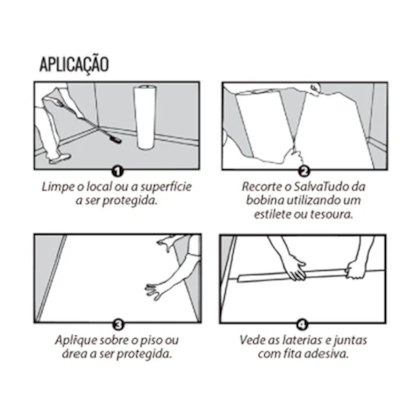 APLICAÇÃO

1

Limpe o local ou a superfície a ser protegida.

2

Recorte o SalvaTudo da bobina utilizando um estilete ou tesoura.

3

Aplique sobre o piso ou área a ser protegida.

4

Vede as laterias e juntas com fita adesiva.