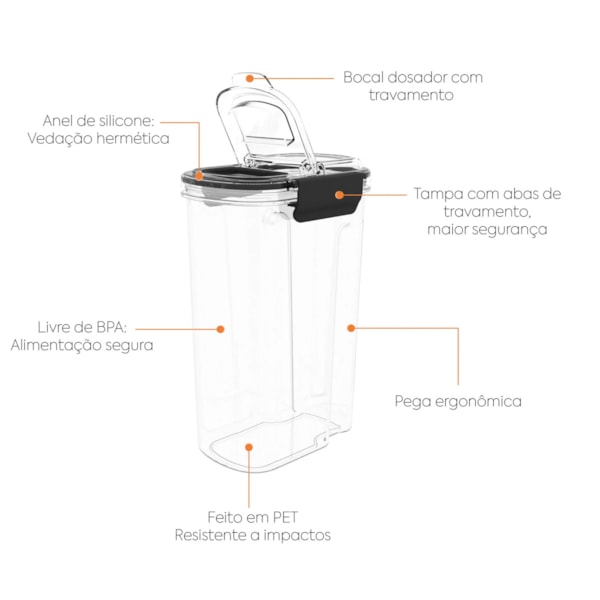 Bocal dosador com travamento

Anel de silicone: Vedação hermética

Tampa com abas de travamento, maior segurança

Livre de BPA: Alimentação segura

Pega ergonômica

Feito em PET Resistente a impactos