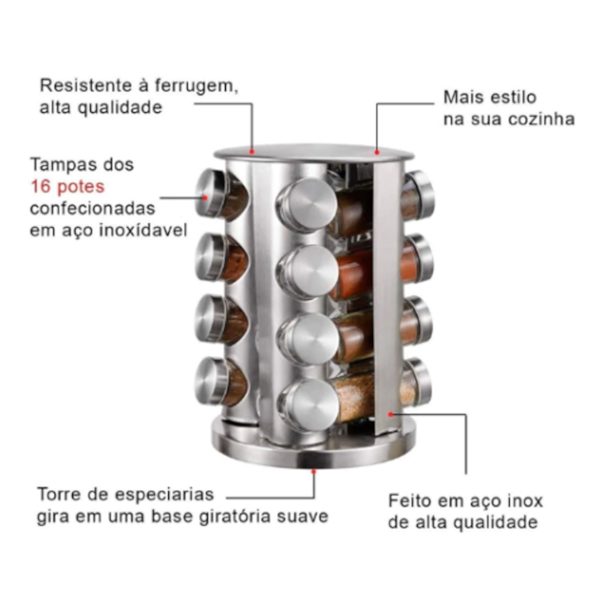 Resistente à ferrugem, alta qualidade

Mais estilo na sua cozinha

Tampas dos 16 potes confecionadas em aço inoxídavel

Torre de especiarias gira em uma base giratória suave

Feito em aço inox de alta qualidade