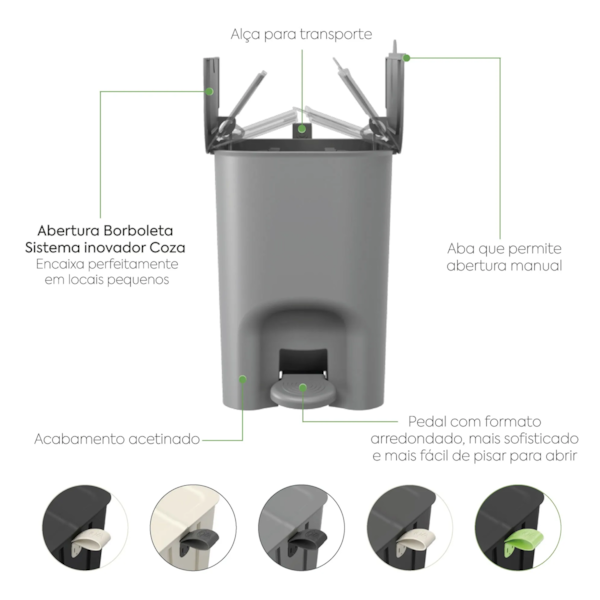 Alça para transporte

Abertura Borboleta
Sistema inovador Coza
Encaixa perfeitamente em locais pequenos

Aba que permite abertura manual

Acabamento acetinado

Pedal com formato arredondado, mais sofisticado e mais fácil de pisar para abrir