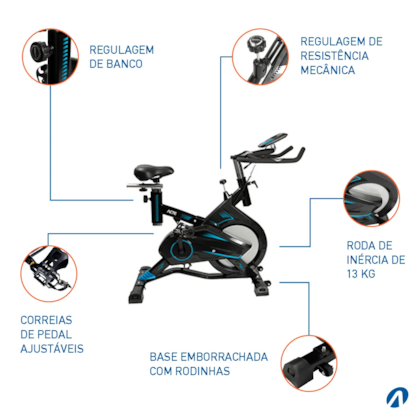 REGULAGEM DE BANCO

REGULAGEM DE RESISTÊNCIA MECÂNICA

RODA DE INÉRCIA DE 13 KG

CORREIAS DE PEDAL AJUSTÁVEIS

BASE EMBORRACHADA COM RODINHAS